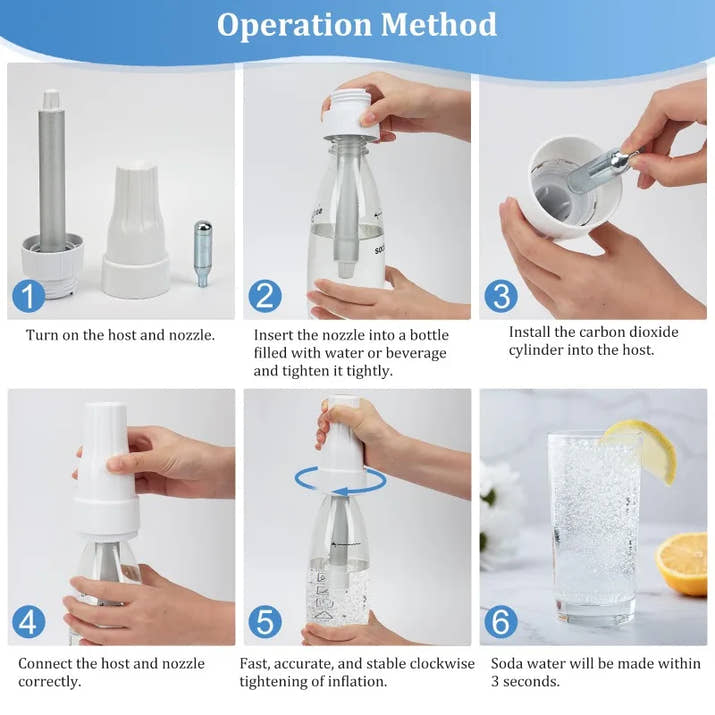 Operation Method

1
Turn on the host and nozzle.

2
Insert the nozzle into a bottle filled with water or beverage and tighten it tightly.

3
Install the carbon dioxide cylinder into the host.

4
Connect the host and nozzle correctly.

5
Fast, accurate, and stable clockwise tightening of inflation.

6
Soda water will be made within 3 seconds.